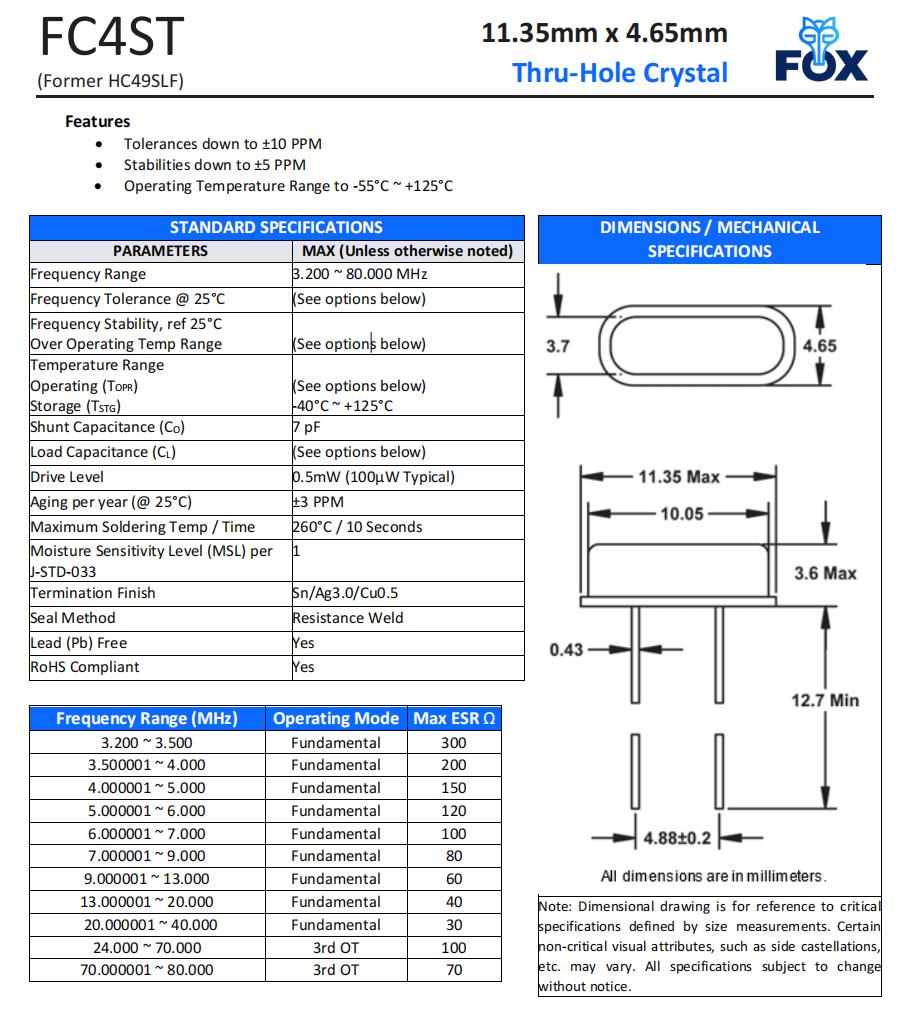 FC4ST
(Former HC49SLF)

11.35mm x 4.65mm
Thru-Hole Crystal

FOX

Features
• Tolerances down to ±10 PPM
• Stabilities down to ±5 PPM
• Operating Temperature Range to -55°C ~ +125°C

STANDARD SPECIFICATIONS

| PARAMETERS | MAX (Unless otherwise noted) |
|---|---|
| Frequency Range | 3.200 ~ 80.000 MHz |
| Frequency Tolerance @ 25°C | (See options below) |
| Frequency Stability, ref 25°C Over Operating Temp Range | (See options below) |
| Temperature Range Operating ($T_{OPR}$) Storage ($T_{STG}$) | (See options below) -40°C ~ +125°C |
| Shunt Capacitance ($C_O$) | 7 pF |
| Load Capacitance ($C_L$) | (See options below) |
| Drive Level | 0.5mW (100µW Typical) |
| Aging per year (@ 25°C) | ±3 PPM |
| Maximum Soldering Temp / Time | 260°C / 10 Seconds |
| Moisture Sensitivity Level (MSL) per J-STD-033 | 1 |
| Termination Finish | Sn/Ag3.0/Cu0.5 |
| Seal Method | Resistance Weld |
| Lead (Pb) Free | Yes |
| RoHS Compliant | Yes |

| Frequency Range (MHz) | Operating Mode | Max ESR Ω |
|---|---|---|
| 3.200 ~ 3.500 | Fundamental | 300 |
| 3.500001 ~ 4.000 | Fundamental | 200 |
| 4.000001 ~ 5.000 | Fundamental | 150 |
| 5.000001 ~ 6.000 | Fundamental | 120 |
| 6.000001 ~ 7.000 | Fundamental | 100 |
| 7.000001 ~ 9.000 | Fundamental | 80 |
| 9.000001 ~ 13.000 | Fundamental | 60 |
| 13.000001 ~ 20.000 | Fundamental | 40 |
| 20.000001 ~ 40.000 | Fundamental | 30 |
| 24.000 ~ 70.000 | 3rd OT | 100 |
| 70.000001 ~ 80.000 | 3rd OT | 70 |

DIMENSIONS / MECHANICAL SPECIFICATIONS

3.7
4.65
11.35 Max
10.05
3.6 Max
0.43
12.7 Min
4.88±0.2

All dimensions are in millimeters.

Note: Dimensional drawing is for reference to critical specifications defined by size measurements. Certain non-critical visual attributes, such as side castellations, etc. may vary. All specifications subject to change without notice.